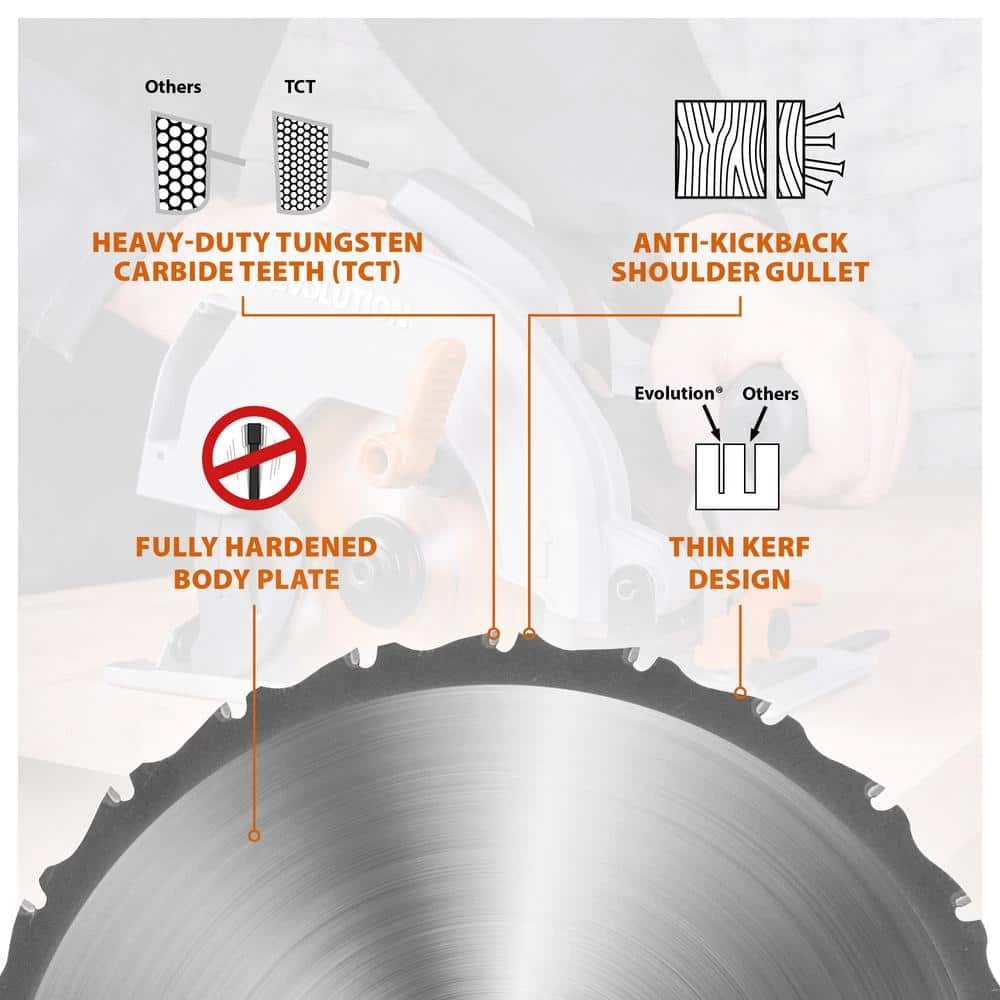 Others TCT

HEAVY-DUTY TUNGSTEN CARBIDE TEETH (TCT)

ANTI-KICKBACK SHOULDER GULLET

EVOLUTION

Evolution® Others

FULLY HARDENED BODY PLATE

THIN KERF DESIGN